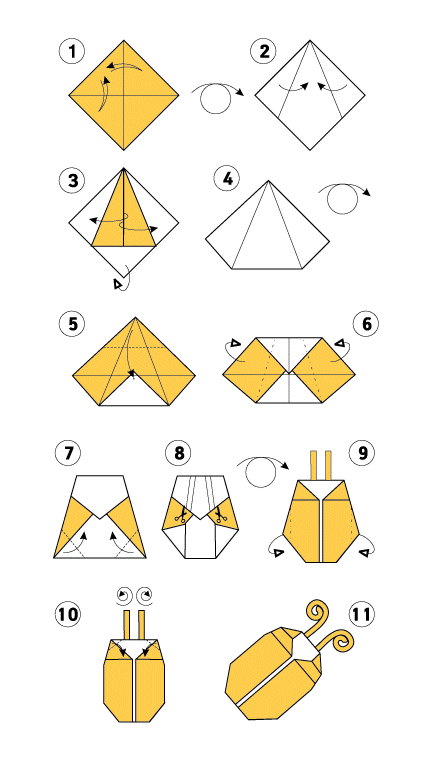 1

2

3

4

5

6

7

8

9

10

11